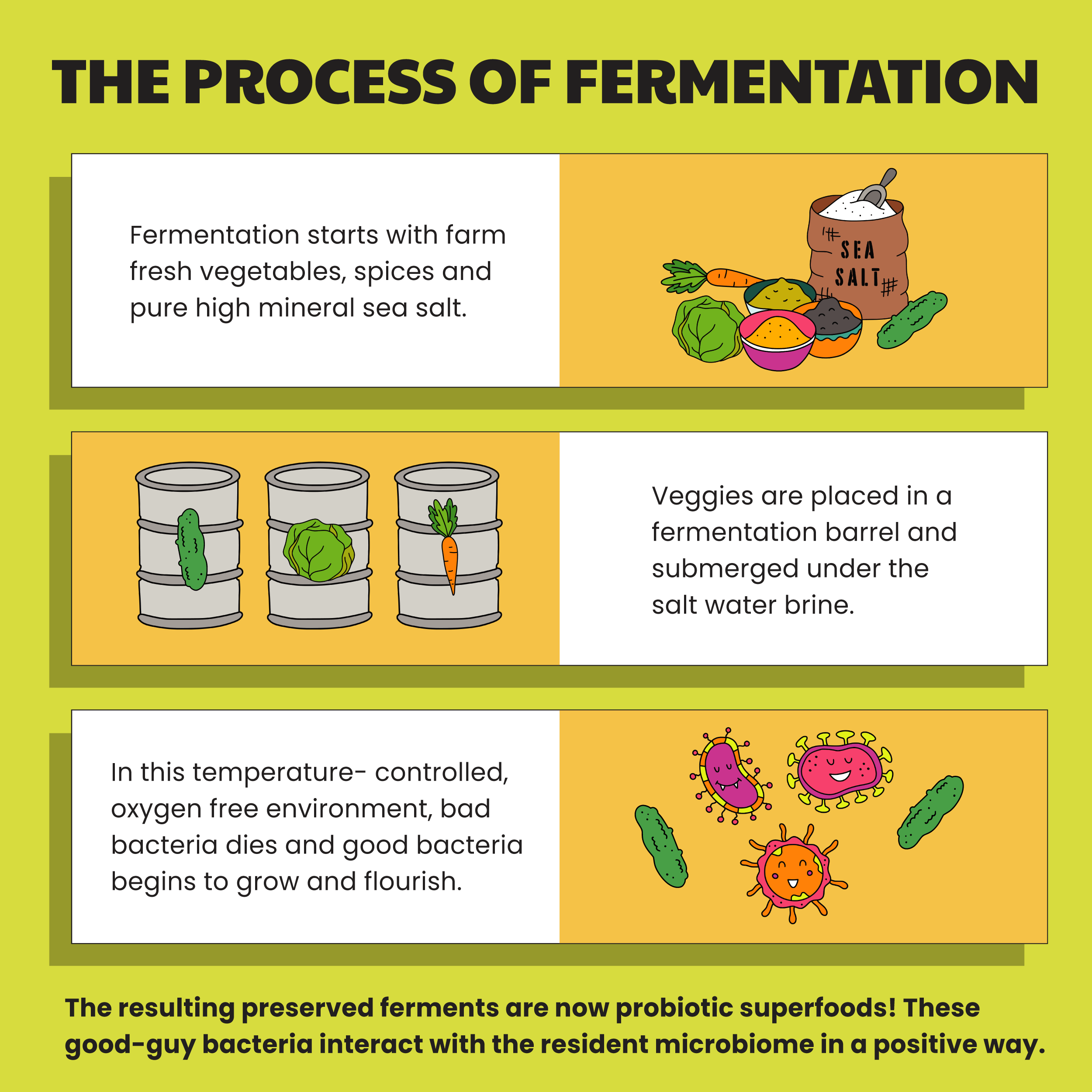 THE PROCESS OF FERMENTATION

Fermentation starts with farm fresh vegetables, spices and pure high mineral sea salt.

SEA SALT

Veggies are placed in a fermentation barrel and submerged under the salt water brine.

In this temperature- controlled, oxygen free environment, bad bacteria dies and good bacteria begins to grow and flourish.

The resulting preserved ferments are now probiotic superfoods! These good-guy bacteria interact with the resident microbiome in a positive way.