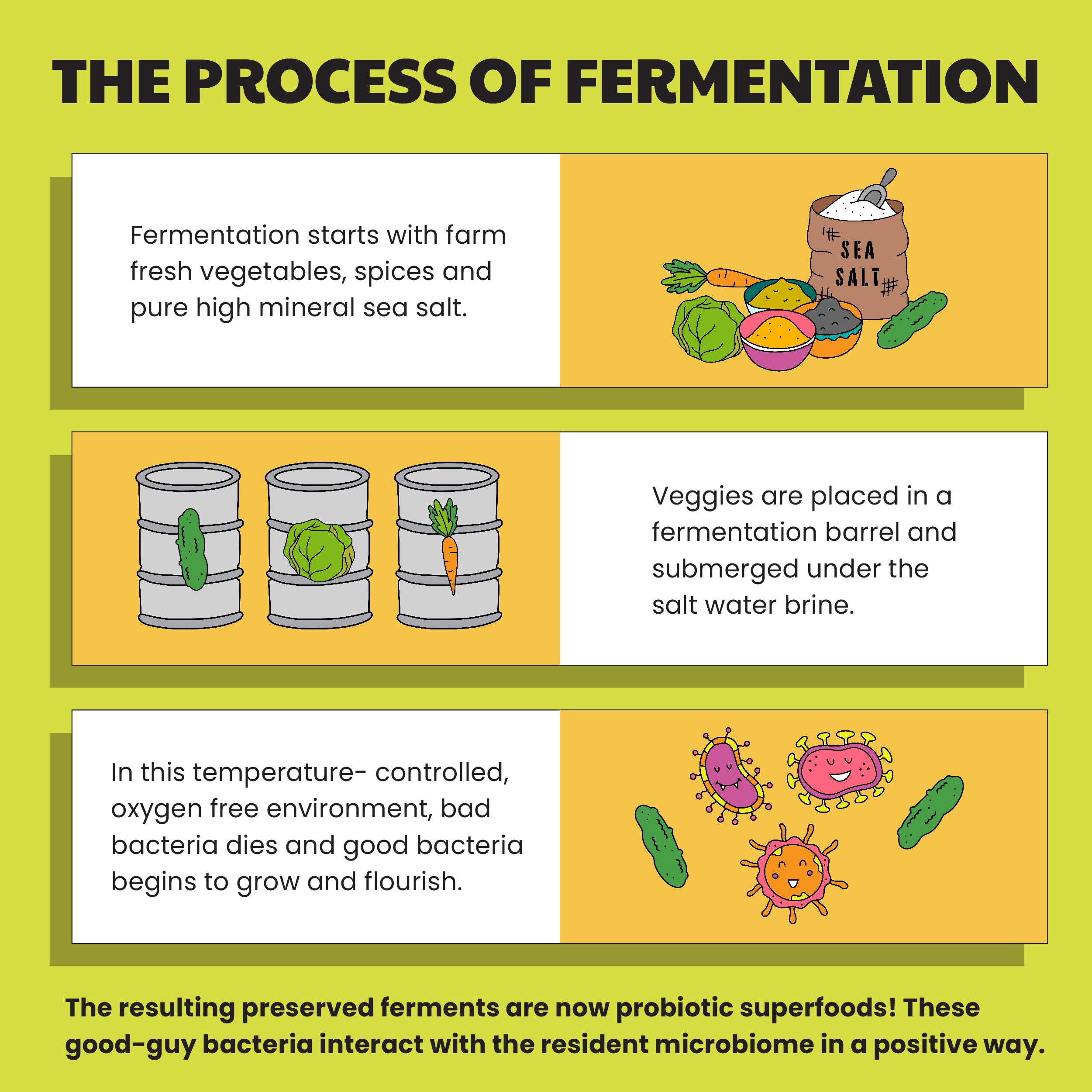 THE PROCESS OF FERMENTATION

Fermentation starts with farm fresh vegetables, spices and pure high mineral sea salt.

SEA SALT

Veggies are placed in a fermentation barrel and submerged under the salt water brine.

In this temperature- controlled, oxygen free environment, bad bacteria dies and good bacteria begins to grow and flourish.

The resulting preserved ferments are now probiotic superfoods! These good-guy bacteria interact with the resident microbiome in a positive way.