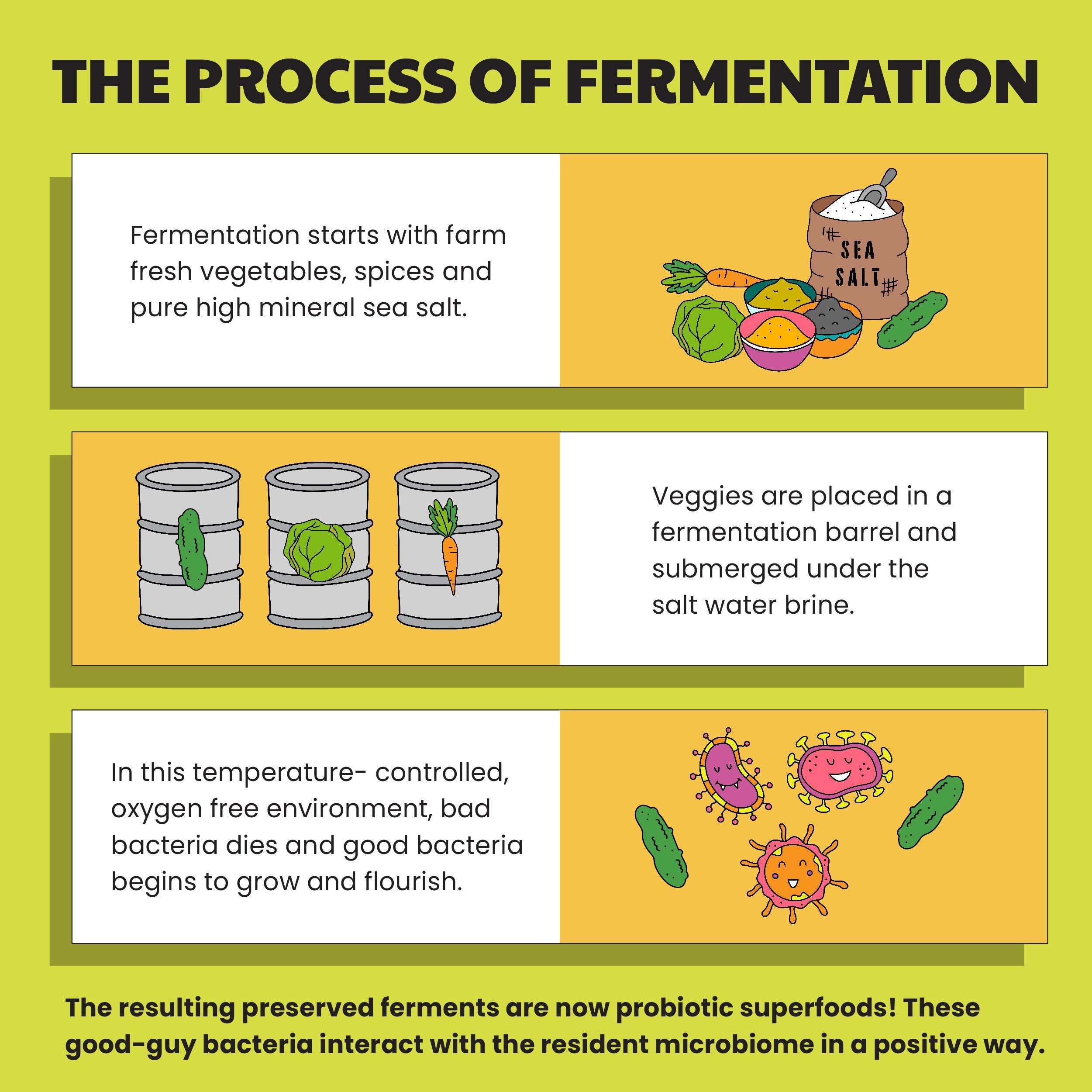 THE PROCESS OF FERMENTATION

Fermentation starts with farm fresh vegetables, spices and pure high mineral sea salt.

SEA SALT

Veggies are placed in a fermentation barrel and submerged under the salt water brine.

In this temperature- controlled, oxygen free environment, bad bacteria dies and good bacteria begins to grow and flourish.

The resulting preserved ferments are now probiotic superfoods! These good-guy bacteria interact with the resident microbiome in a positive way.